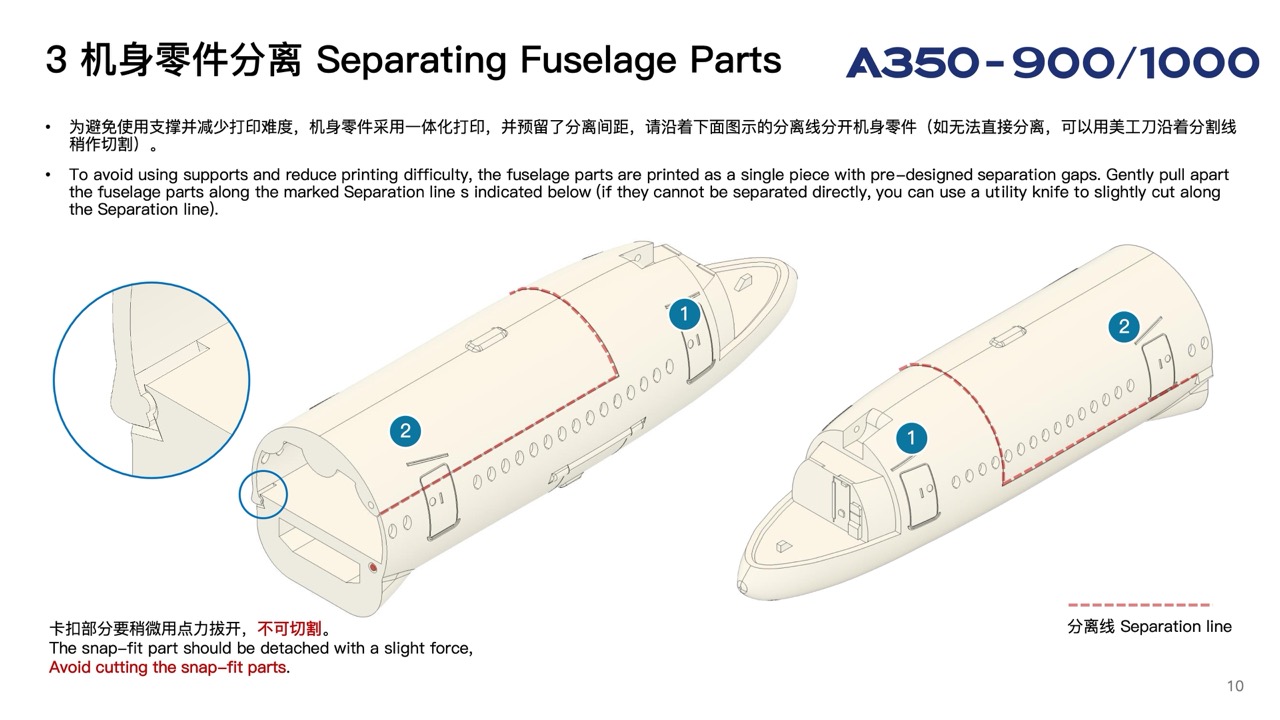 3 机身零件分离 Separating Fuselage Parts

A350-900/1000

• 为避免使用支撑并减少打印难度，机身零件采用一体化打印，并预留了分离间距，请沿着下面图示的分离线分开机身零件（如无法直接分离，可以用美工刀沿着分割线稍作切割）。

• To avoid using supports and reduce printing difficulty, the fuselage parts are printed as a single piece with pre-designed separation gaps. Gently pull apart the fuselage parts along the marked Separation line s indicated below (if they cannot be separated directly, you can use a utility knife to slightly cut along the Separation line).

1

2

2

1

卡扣部分要稍微用点力拔开，不可切割。
The snap-fit part should be detached with a slight force,
Avoid cutting the snap-fit parts.

分离线 Separation line

10