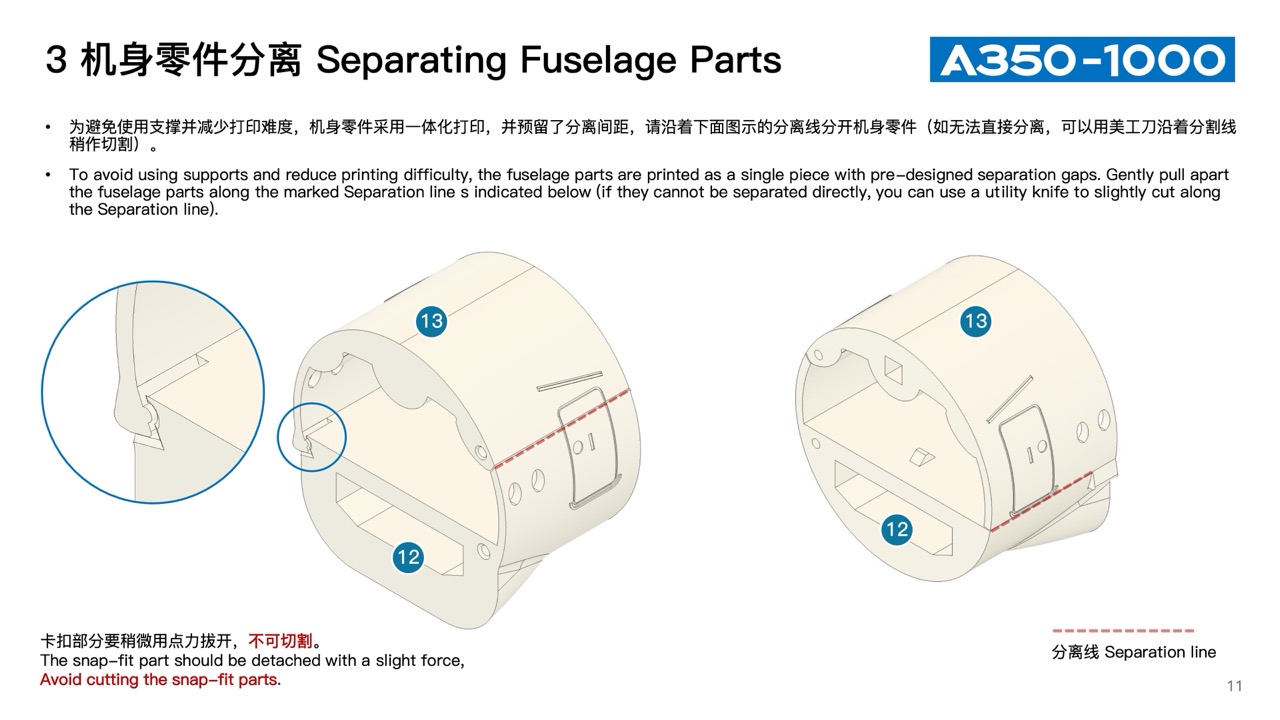 3 机身零件分离 Separating Fuselage Parts

A350-1000

• 为避免使用支撑并减少打印难度，机身零件采用一体化打印，并预留了分离间距，请沿着下面图示的分离线分开机身零件（如无法直接分离，可以用美工刀沿着分割线稍作切割）。

• To avoid using supports and reduce printing difficulty, the fuselage parts are printed as a single piece with pre-designed separation gaps. Gently pull apart the fuselage parts along the marked Separation line s indicated below (if they cannot be separated directly, you can use a utility knife to slightly cut along the Separation line).

13

12

13

12

卡扣部分要稍微用点力拔开，不可切割。
The snap-fit part should be detached with a slight force,
Avoid cutting the snap-fit parts.

分离线 Separation line

11