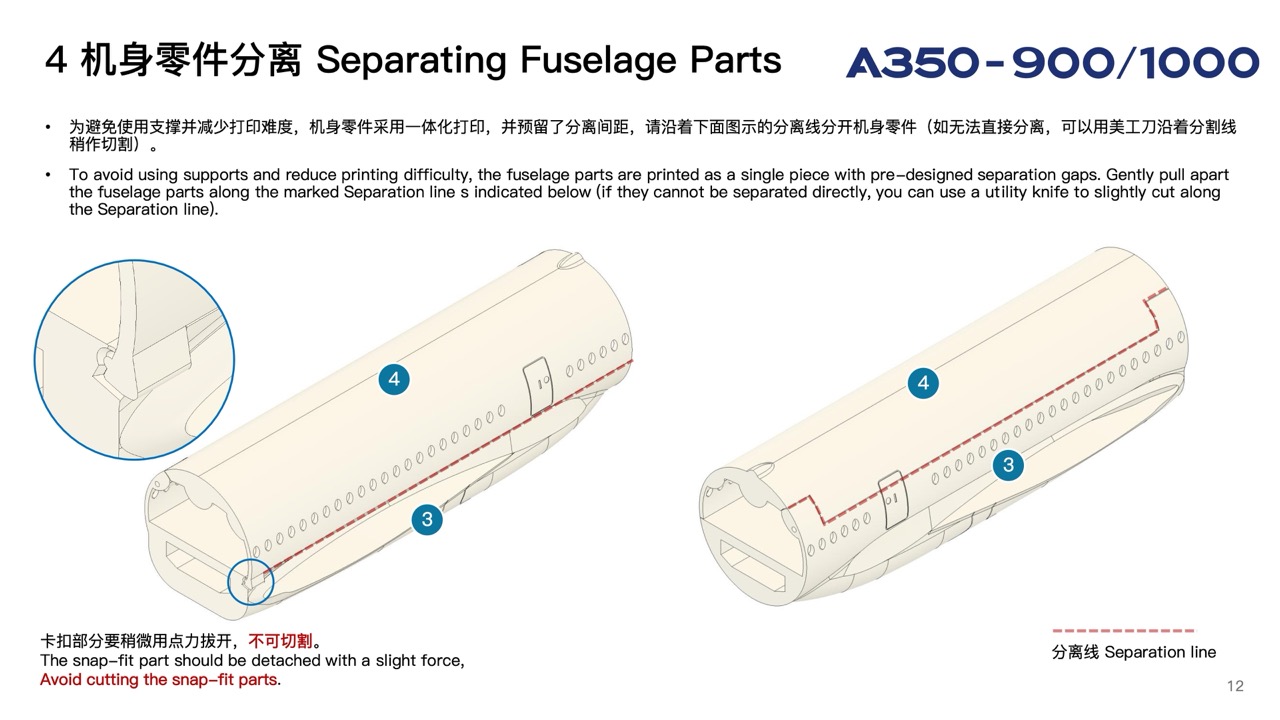 4 机身零件分离 Separating Fuselage Parts

A350-900/1000

• 为避免使用支撑并减少打印难度，机身零件采用一体化打印，并预留了分离间距，请沿着下面图示的分离线分开机身零件（如无法直接分离，可以用美工刀沿着分割线稍作切割）。

• To avoid using supports and reduce printing difficulty, the fuselage parts are printed as a single piece with pre-designed separation gaps. Gently pull apart the fuselage parts along the marked Separation line s indicated below (if they cannot be separated directly, you can use a utility knife to slightly cut along the Separation line).

4

3

4

3

卡扣部分要稍微用点力拔开，不可切割。
The snap-fit part should be detached with a slight force,
Avoid cutting the snap-fit parts.

分离线 Separation line

12