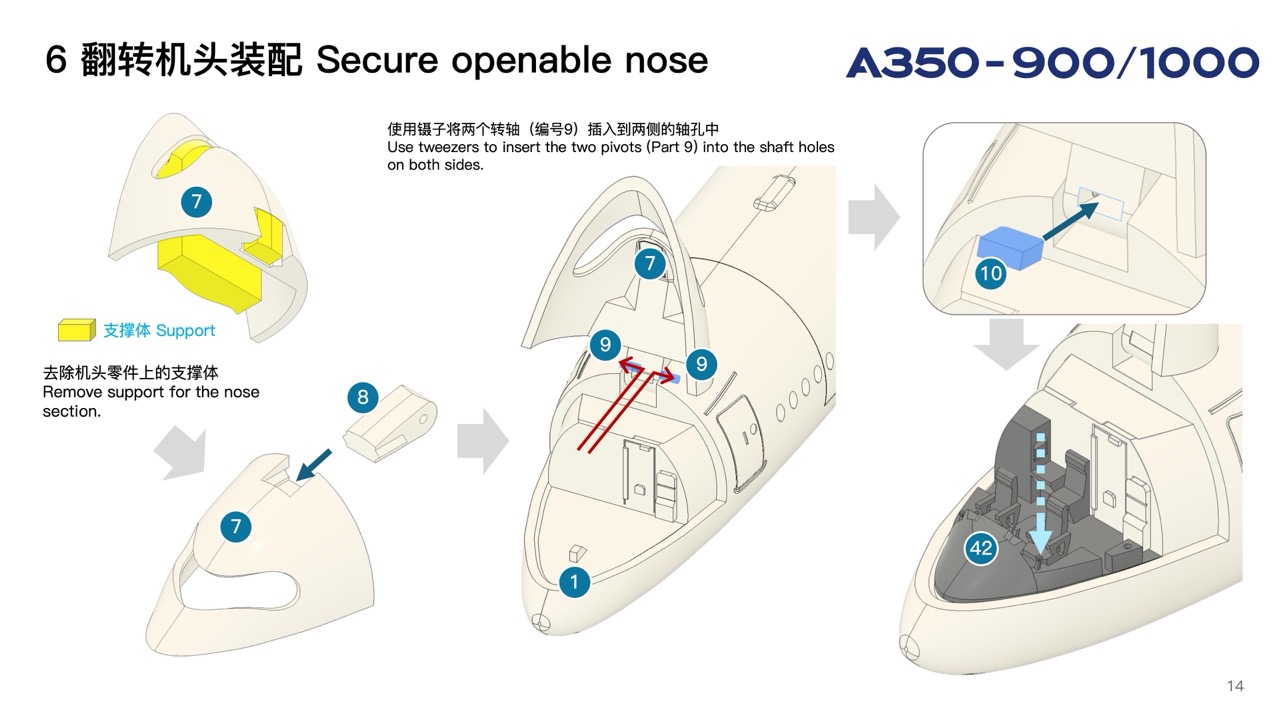 6 翻转机头装配 Secure openable nose

A350-900/1000

7

支撑体 Support

去除机头零件上的支撑体
Remove support for the nose section.

8

7

使用镊子将两个转轴（编号9）插入到两侧的轴孔中
Use tweezers to insert the two pivots (Part 9) into the shaft holes on both sides.

7

9

9

1

10

42

14