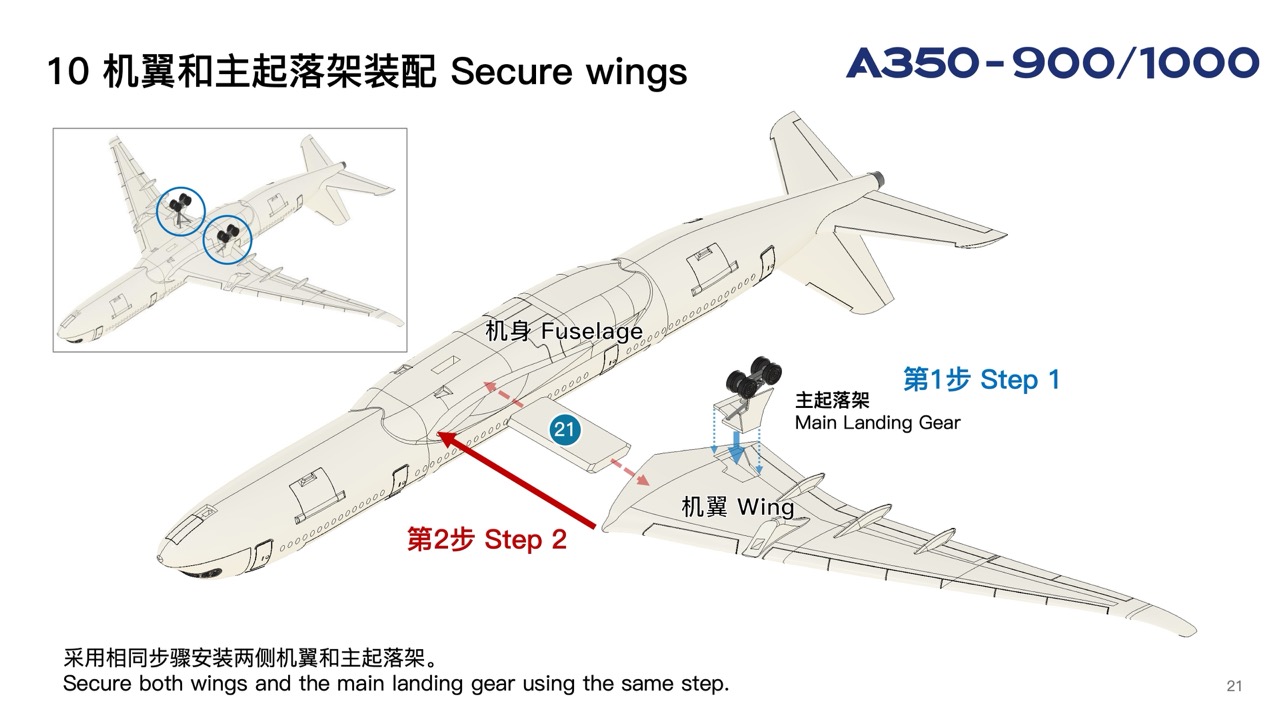 10 机翼和主起落架装配 Secure wings

A350-900/1000

机身 Fuselage

第1步 Step 1

主起落架
Main Landing Gear

21

机翼 Wing

第2步 Step 2

采用相同步骤安装两侧机翼和主起落架。
Secure both wings and the main landing gear using the same step.

21