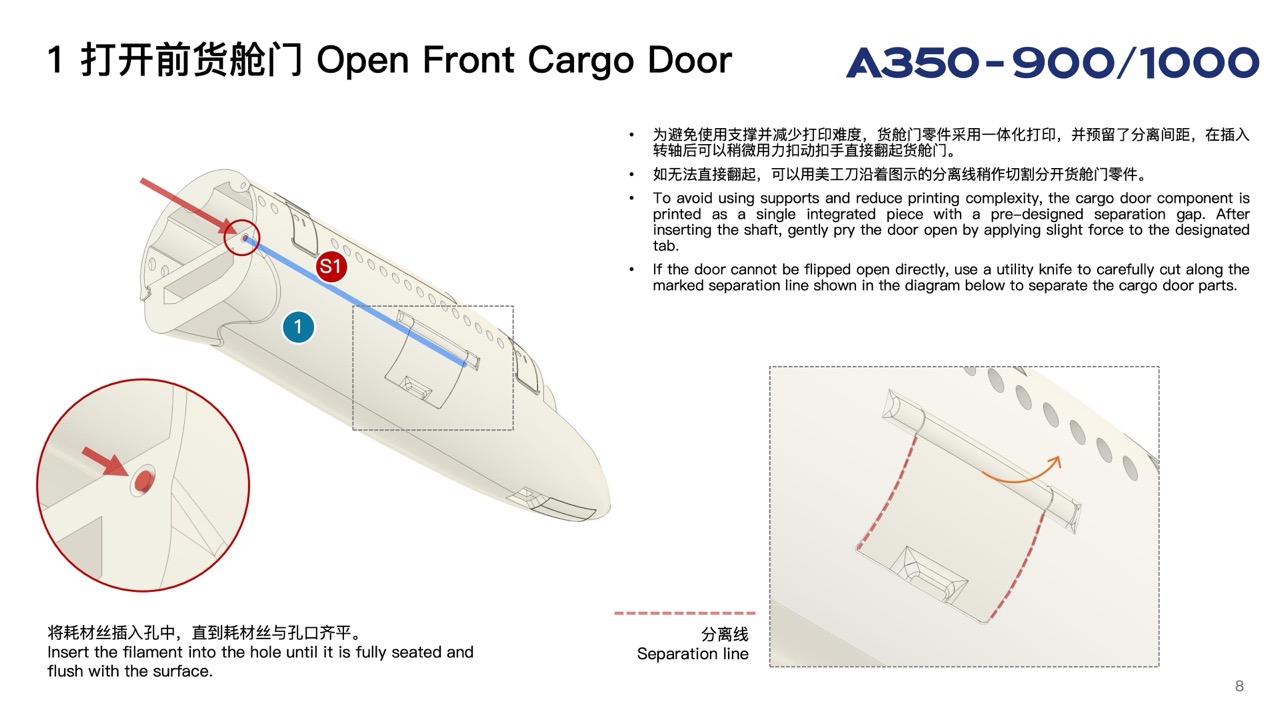 1 打开前货舱门 Open Front Cargo Door

A350-900/1000

• 为避免使用支撑并减少打印难度，货舱门零件采用一体化打印，并预留了分离间距，在插入转轴后可以稍微用力扣动扣手直接翻起货舱门。

• 如无法直接翻起，可以用美工刀沿着图示的分离线稍作切割分开货舱门零件。

• To avoid using supports and reduce printing complexity, the cargo door component is printed as a single integrated piece with a pre-designed separation gap. After inserting the shaft, gently pry the door open by applying slight force to the designated tab.

• If the door cannot be flipped open directly, use a utility knife to carefully cut along the marked separation line shown in the diagram below to separate the cargo door parts.

S1

1

将耗材丝插入孔中，直到耗材丝与孔口齐平。
Insert the filament into the hole until it is fully seated and flush with the surface.

分离线
Separation line

8